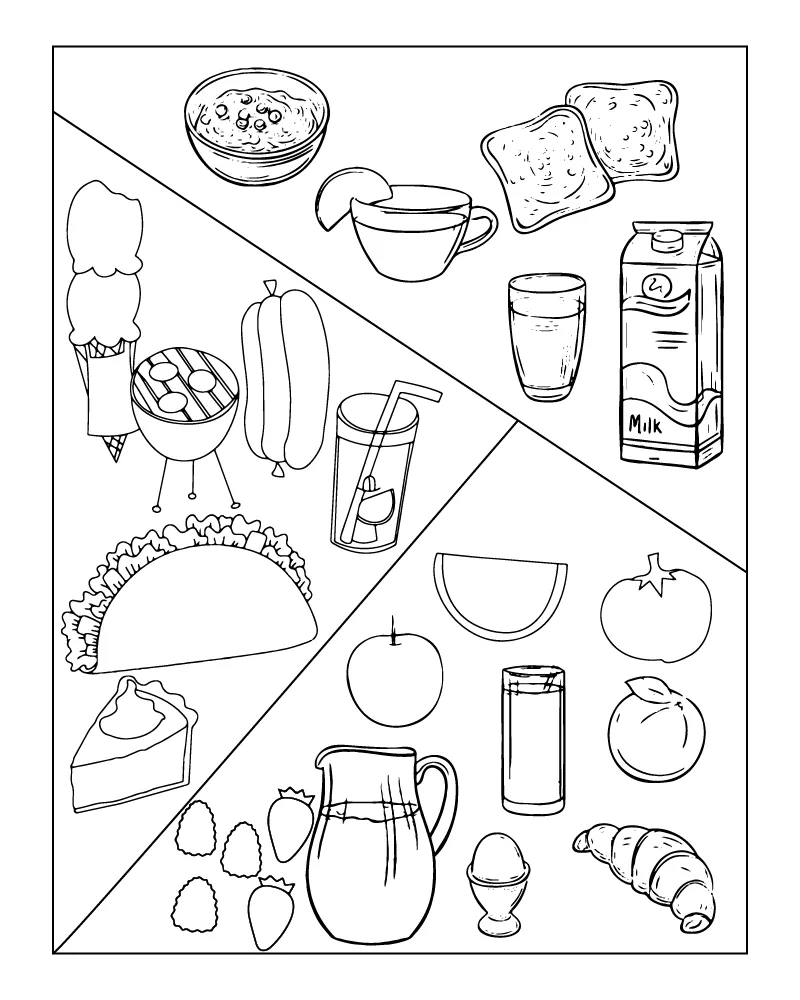 Milk