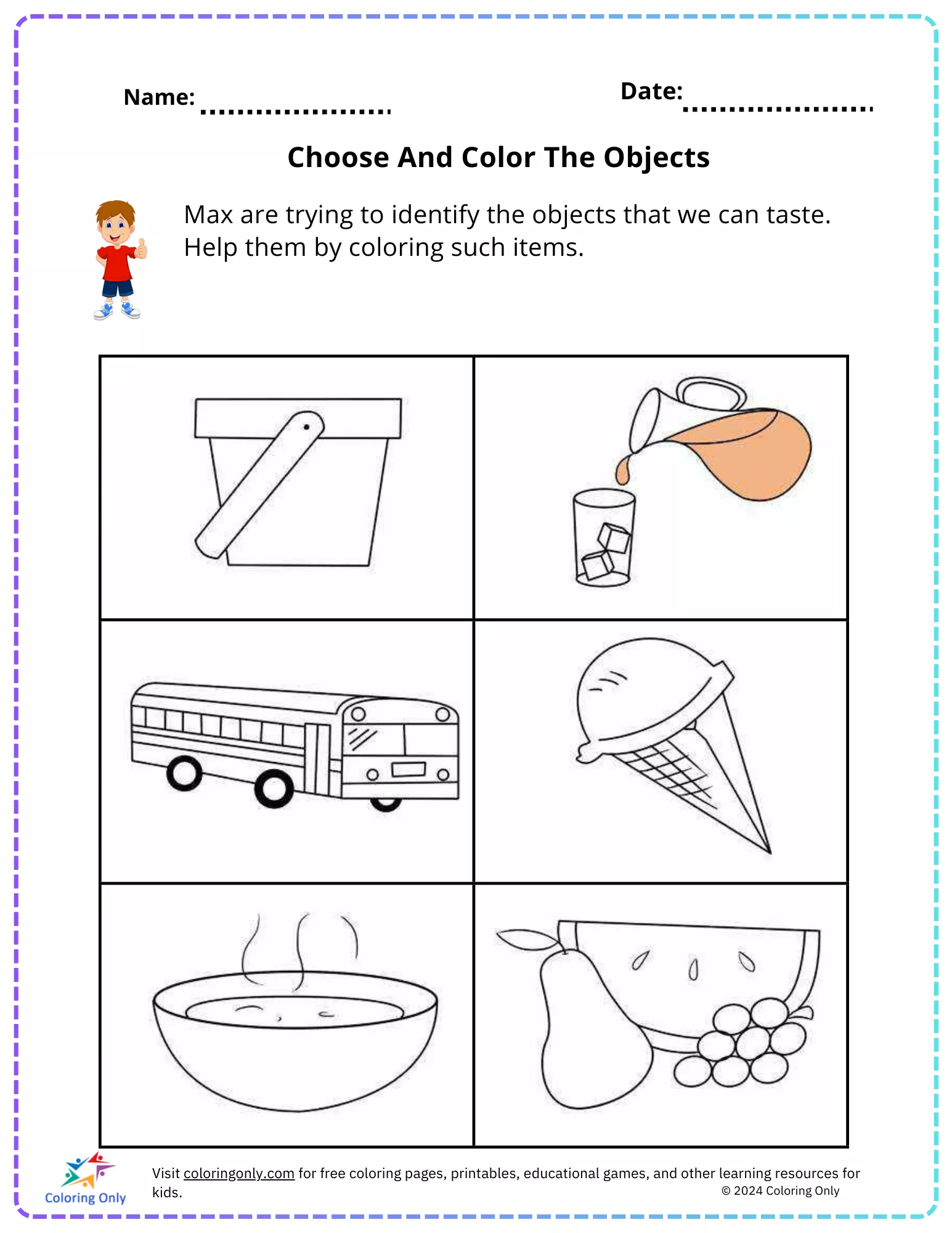 Name: ....................

Date: ....................

Choose And Color The Objects

Max are trying to identify the objects that we can taste. Help them by coloring such items.

Coloring Only

Visit coloringonly.com for free coloring pages, printables, educational games, and other learning resources for kids.

© 2024 Coloring Only