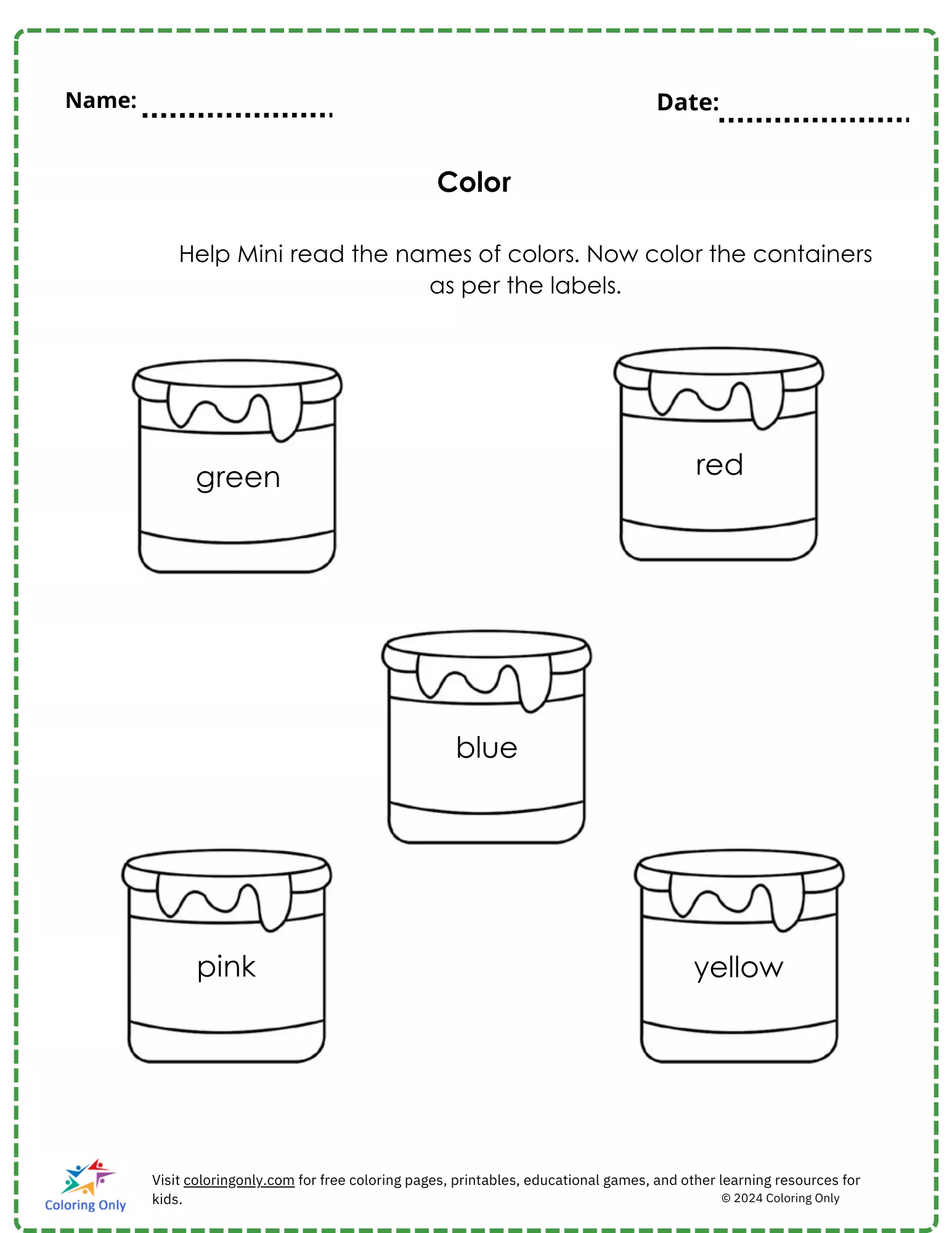 Name: ....................

Date: ....................

Color

Help Mini read the names of colors. Now color the containers as per the labels.

green

red

blue

pink

yellow

Coloring Only

Visit coloringonly.com for free coloring pages, printables, educational games, and other learning resources for kids.

© 2024 Coloring Only