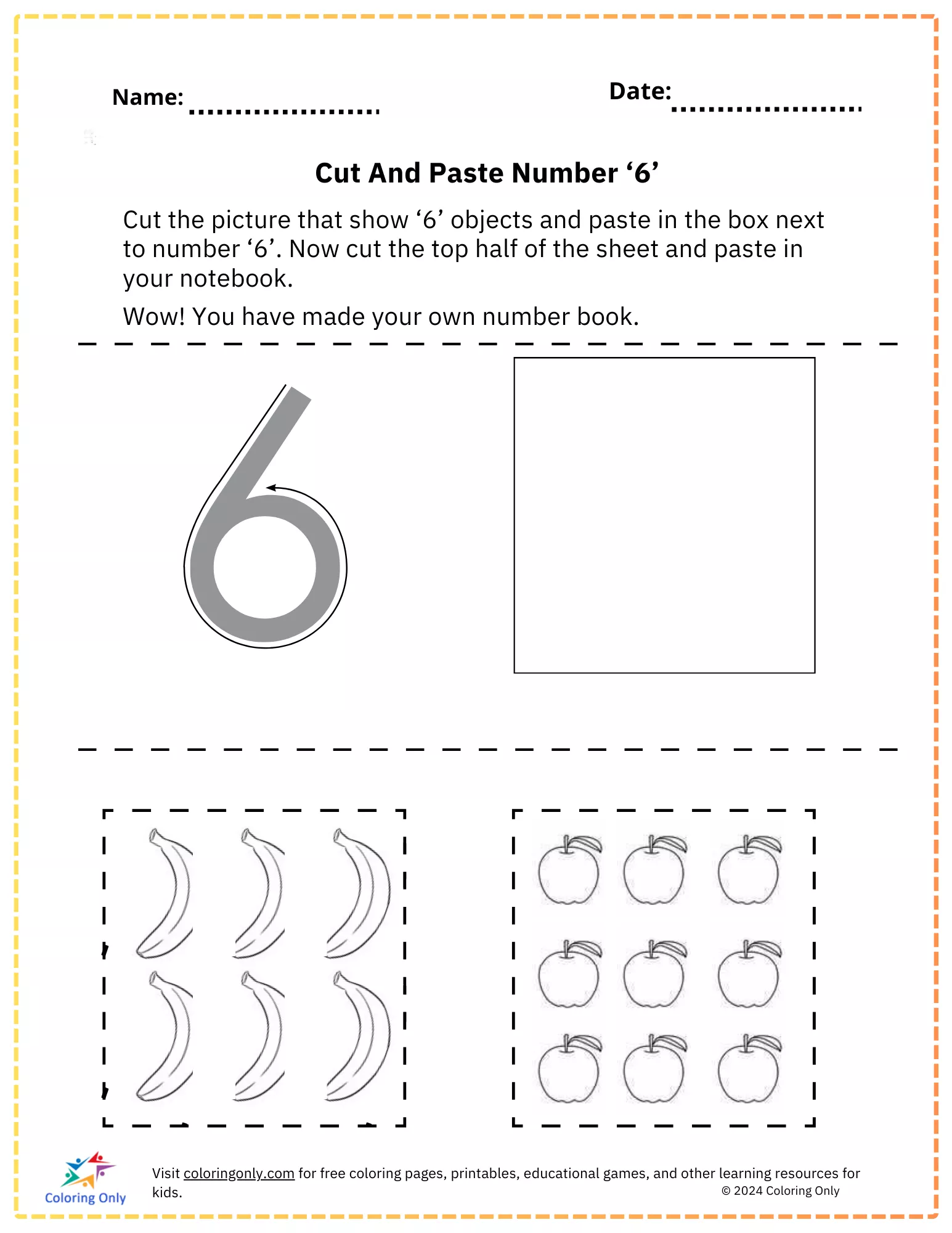 Name: ....................

Date: ....................

Cut And Paste Number ‘6’

Cut the picture that show ‘6’ objects and paste in the box next to number ‘6’. Now cut the top half of the sheet and paste in your notebook.

Wow! You have made your own number book.

6

Coloring Only

Visit coloringonly.com for free coloring pages, printables, educational games, and other learning resources for kids.

© 2024 Coloring Only