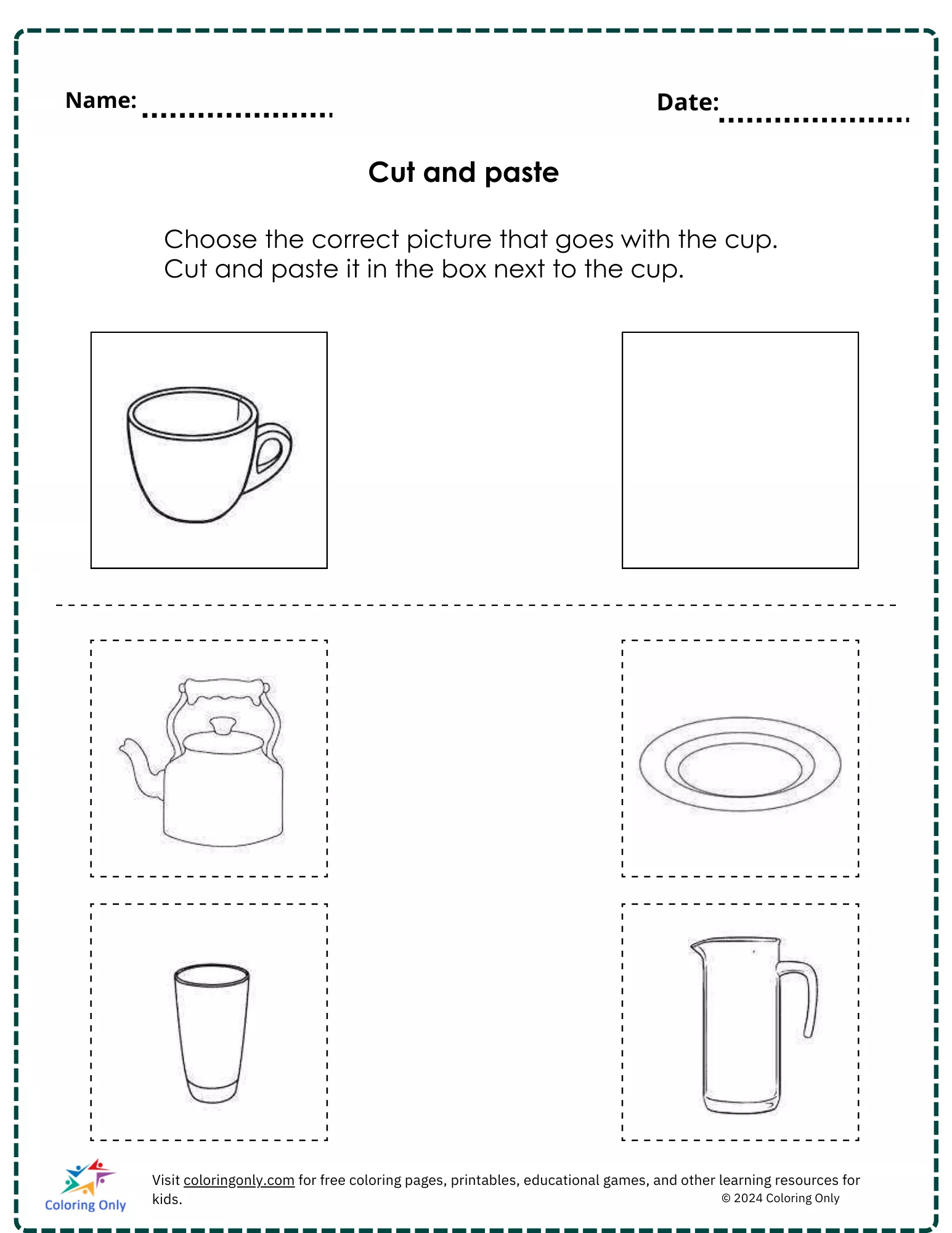 Name: ....................

Date: ....................

Cut and paste

Choose the correct picture that goes with the cup.
Cut and paste it in the box next to the cup.

Coloring Only

Visit coloringonly.com for free coloring pages, printables, educational games, and other learning resources for kids.

© 2024 Coloring Only