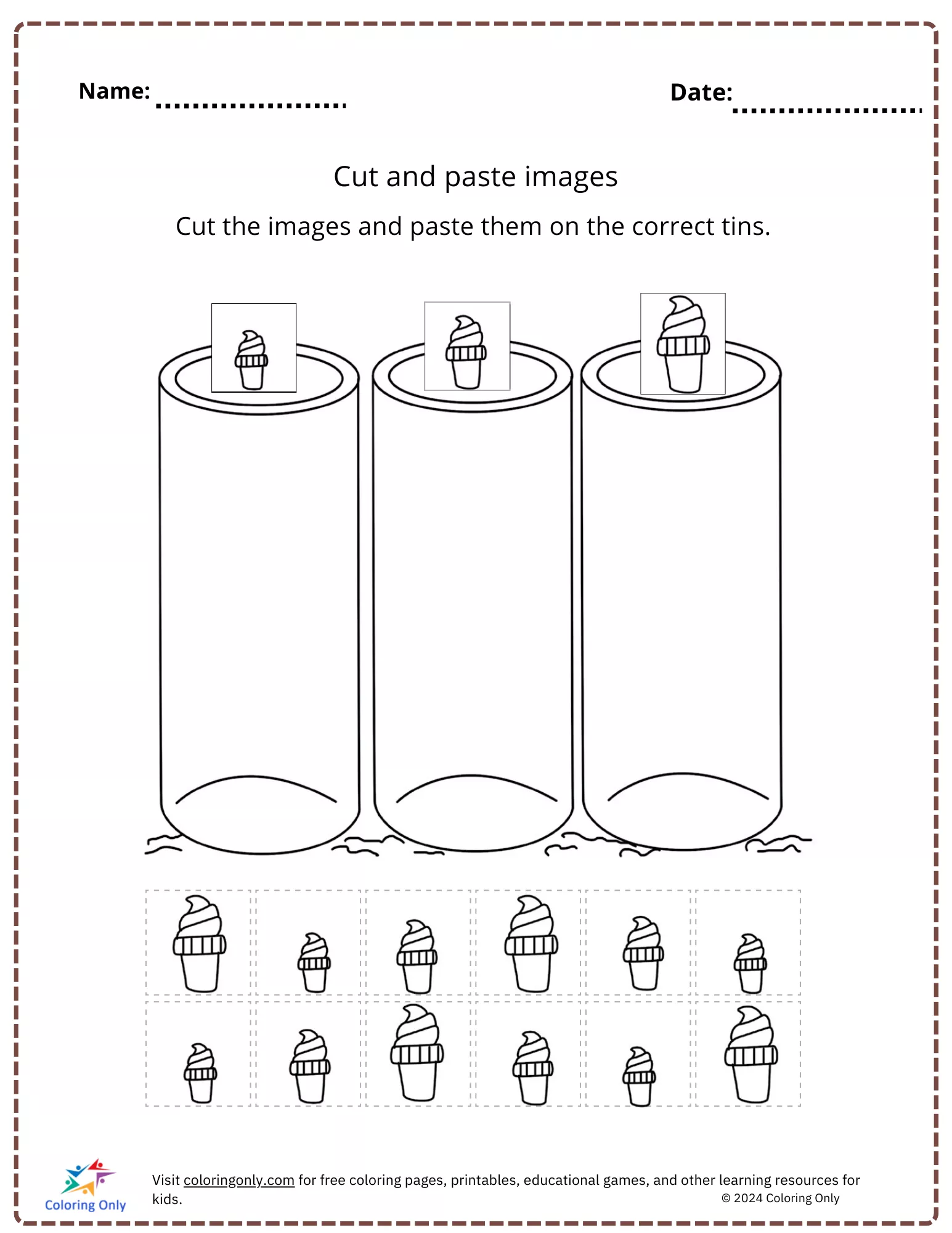 Name: ....................

Date: ....................

Cut and paste images

Cut the images and paste them on the correct tins.

Coloring Only

Visit coloringonly.com for free coloring pages, printables, educational games, and other learning resources for kids.

© 2024 Coloring Only