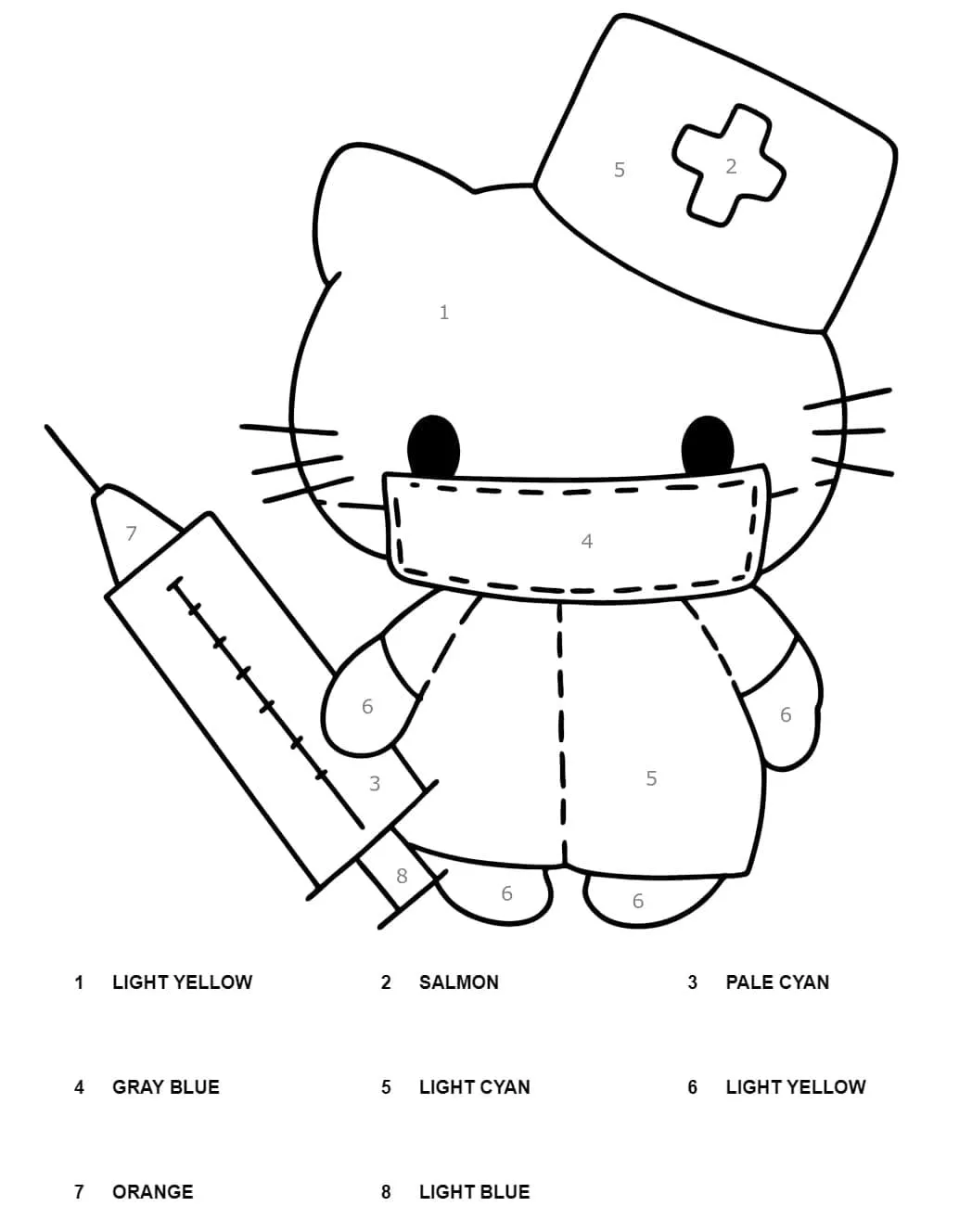 5 2

1

7

4

6 6

3 5

8 6 6

1 LIGHT YELLOW
2 SALMON
3 PALE CYAN

4 GRAY BLUE
5 LIGHT CYAN
6 LIGHT YELLOW

7 ORANGE
8 LIGHT BLUE