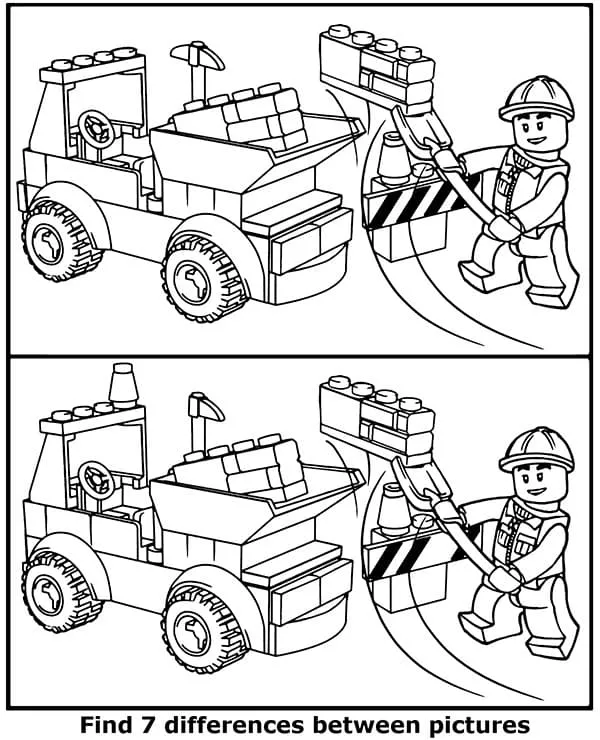 Find 7 differences between pictures