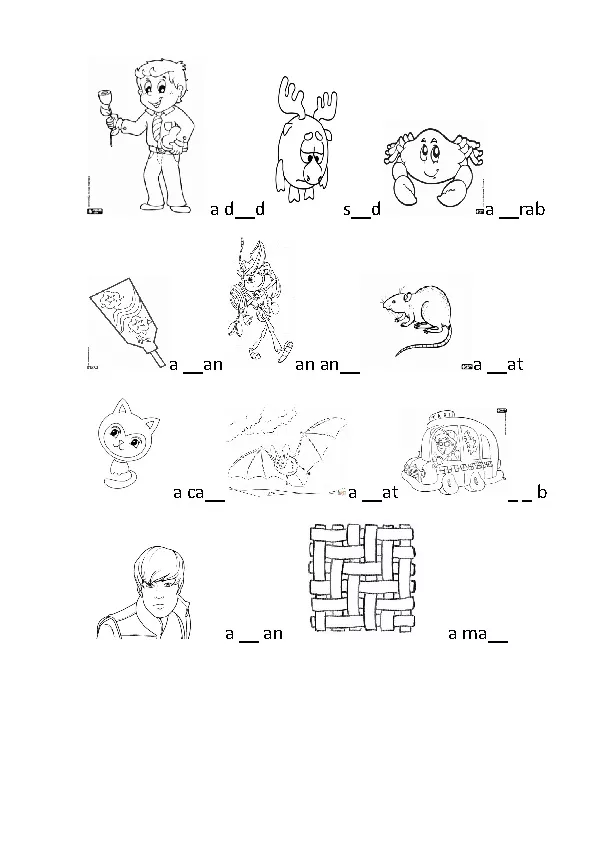 a d__d

s__d

a __rab

a __an

an an__

a __at

a ca__

a __at

_ _ b

a __ an

a ma__