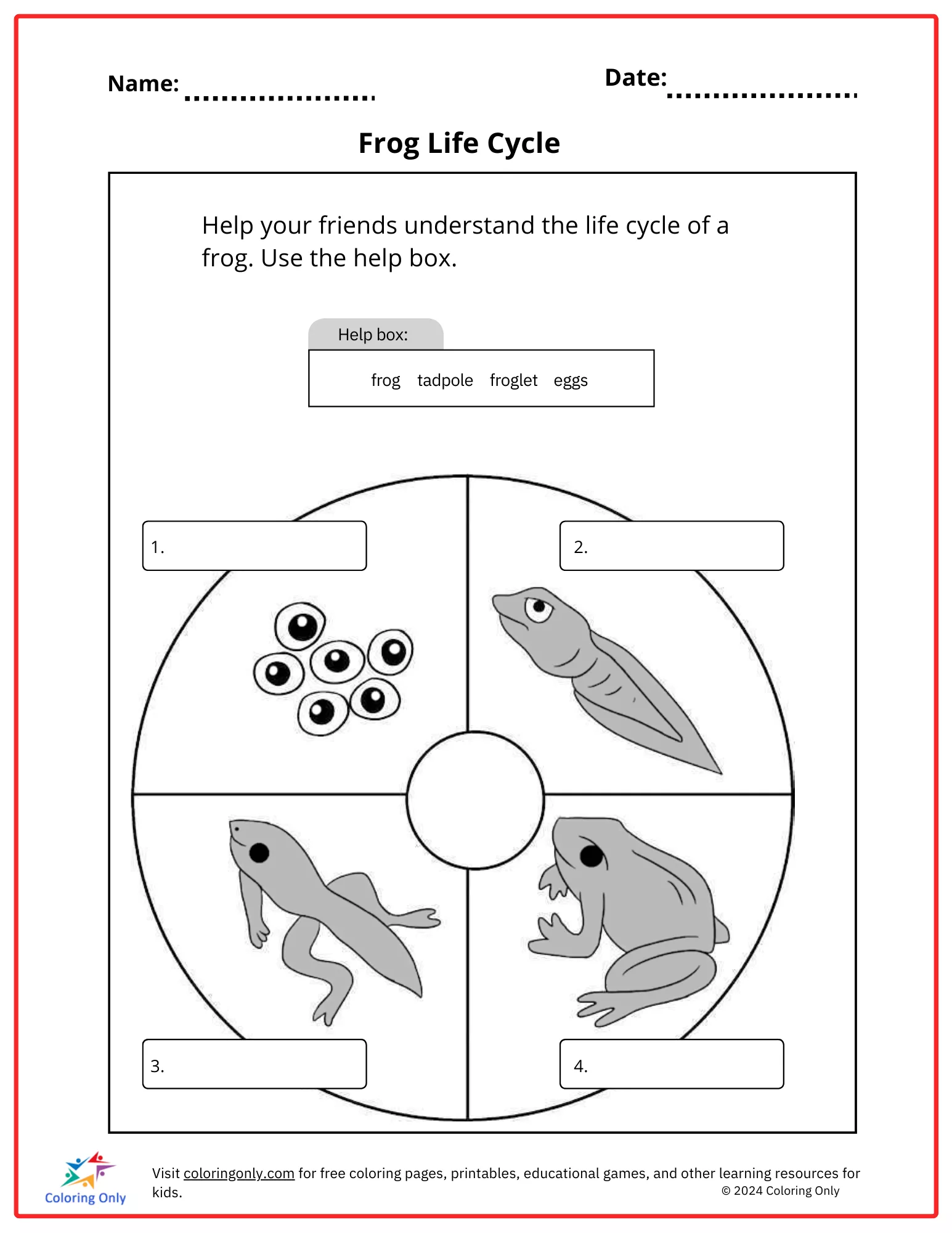 Name: ....................

Date: ....................

Frog Life Cycle

Help your friends understand the life cycle of a frog. Use the help box.

Help box:

frog tadpole froglet eggs

1.

2.

3.

4.

Coloring Only

Visit coloringonly.com for free coloring pages, printables, educational games, and other learning resources for kids.

© 2024 Coloring Only