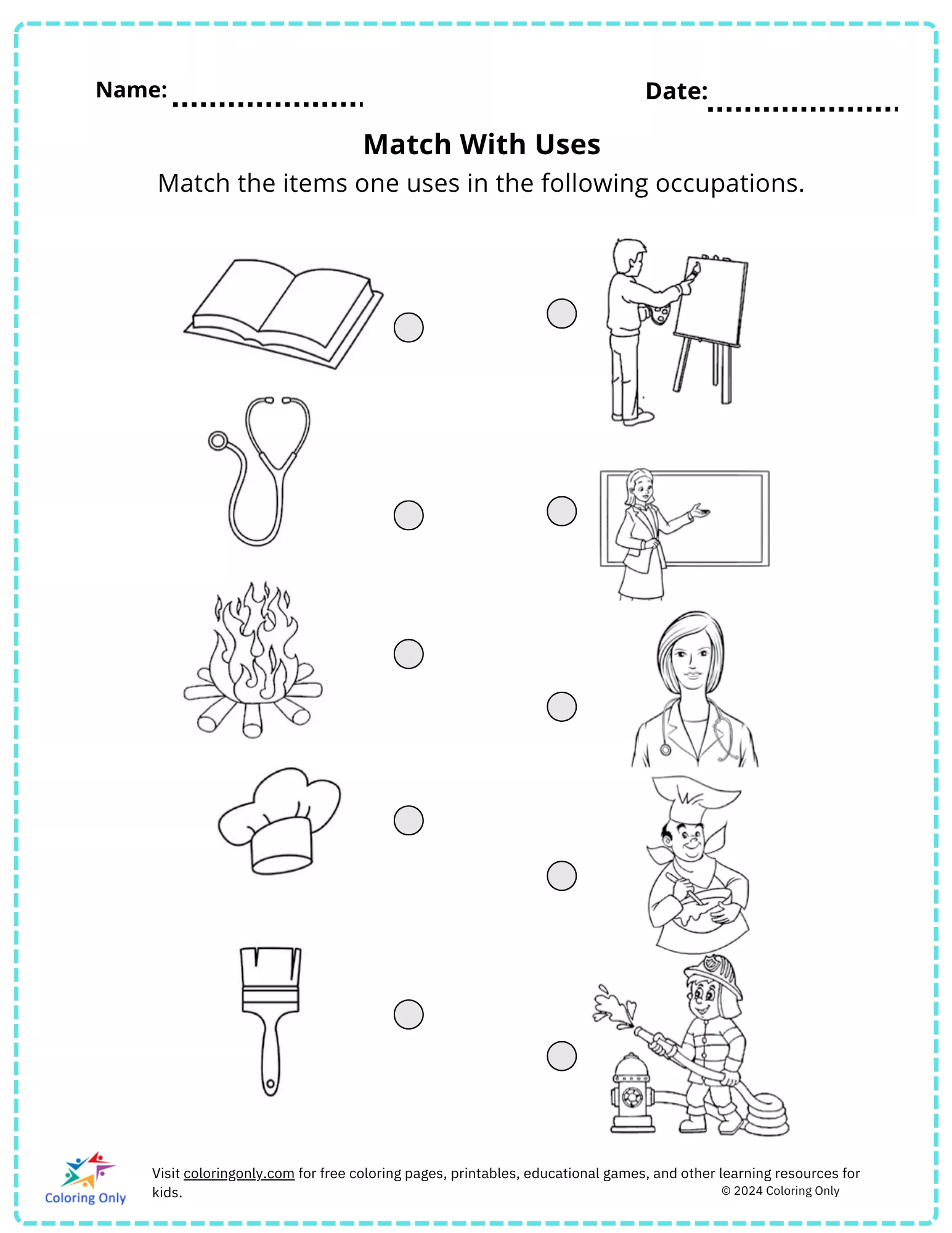 Name: ....................

Date: ....................

Match With Uses

Match the items one uses in the following occupations.

Coloring Only

Visit coloringonly.com for free coloring pages, printables, educational games, and other learning resources for kids.

© 2024 Coloring Only