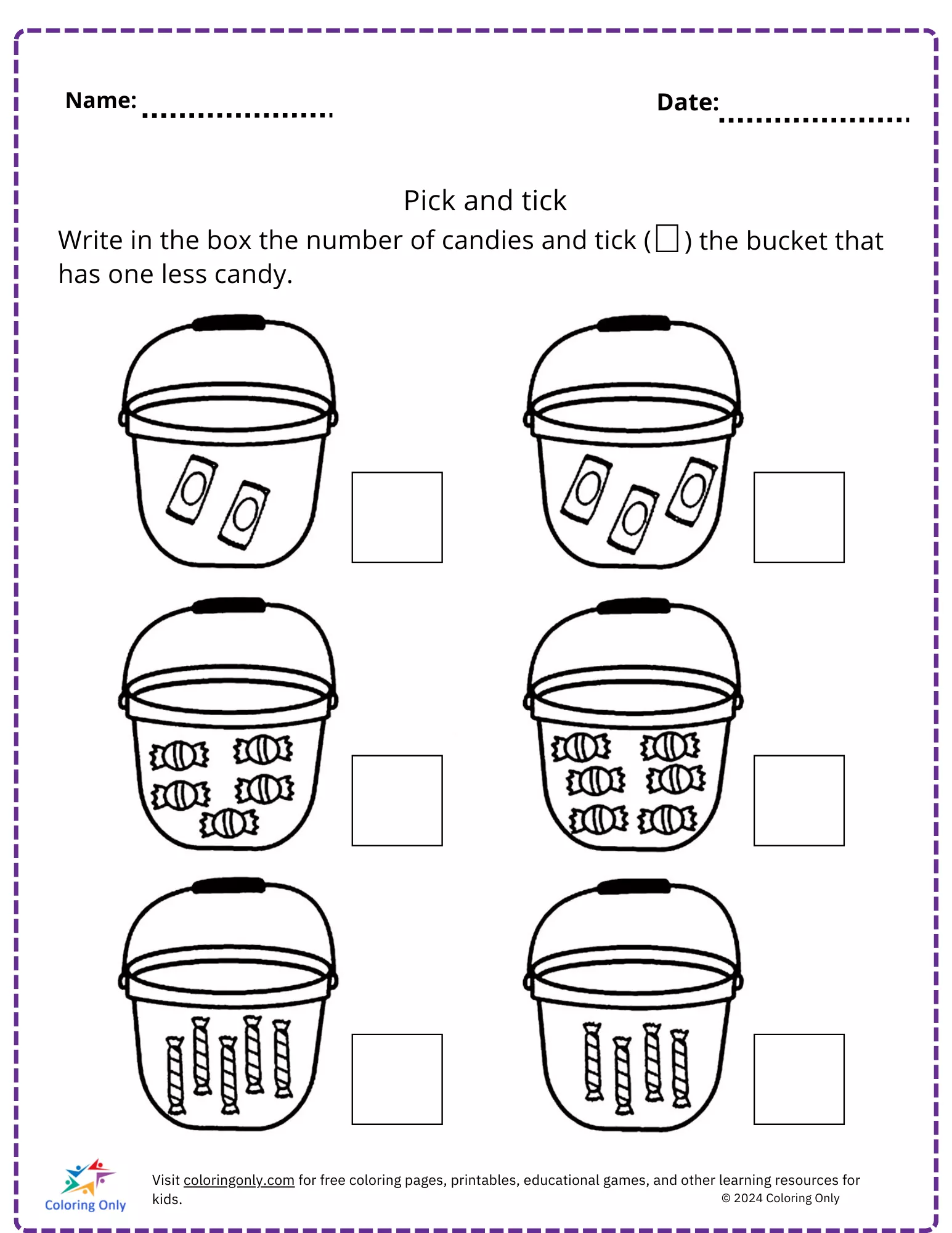 Name: ....................

Date: ....................

Pick and tick

Write in the box the number of candies and tick (☐) the bucket that has one less candy.

Coloring Only

Visit coloringonly.com for free coloring pages, printables, educational games, and other learning resources for kids.

© 2024 Coloring Only