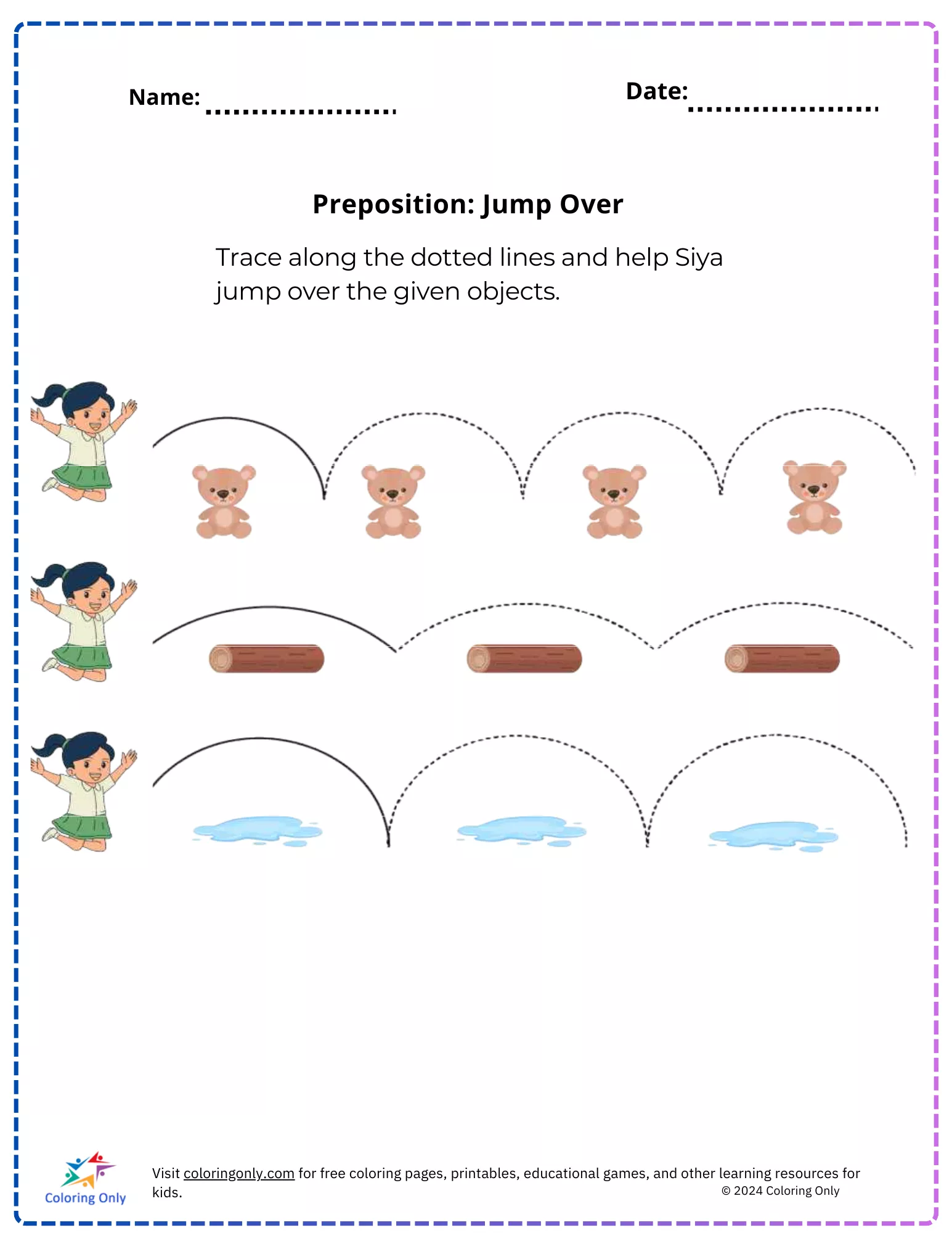 Name: ....................

Date: ....................

Preposition: Jump Over

Trace along the dotted lines and help Siya jump over the given objects.

Coloring Only

Visit coloringonly.com for free coloring pages, printables, educational games, and other learning resources for kids.

© 2024 Coloring Only