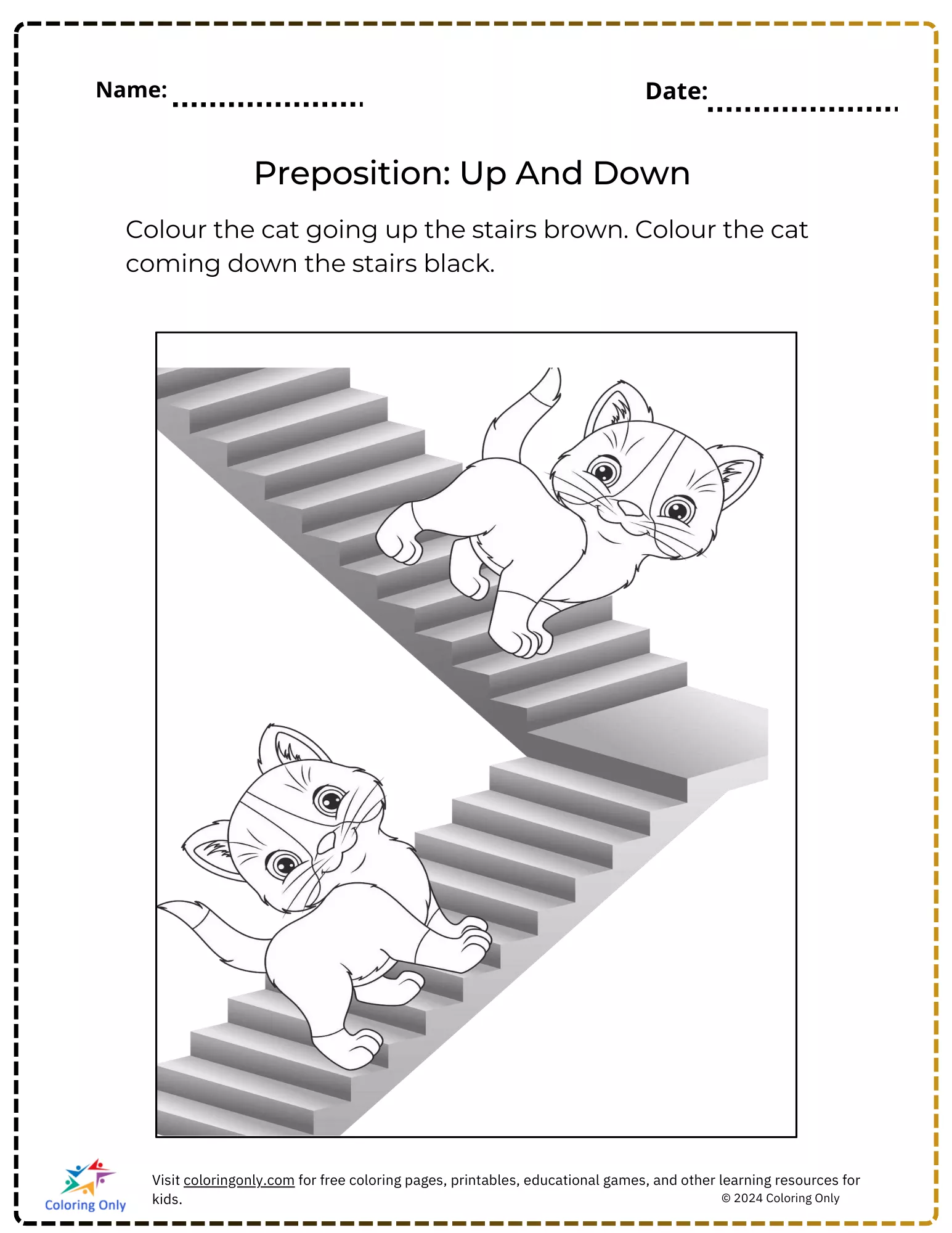 Name: ....................

Date: ....................

Preposition: Up And Down

Colour the cat going up the stairs brown. Colour the cat coming down the stairs black.

Coloring Only

Visit coloringonly.com for free coloring pages, printables, educational games, and other learning resources for kids.

© 2024 Coloring Only