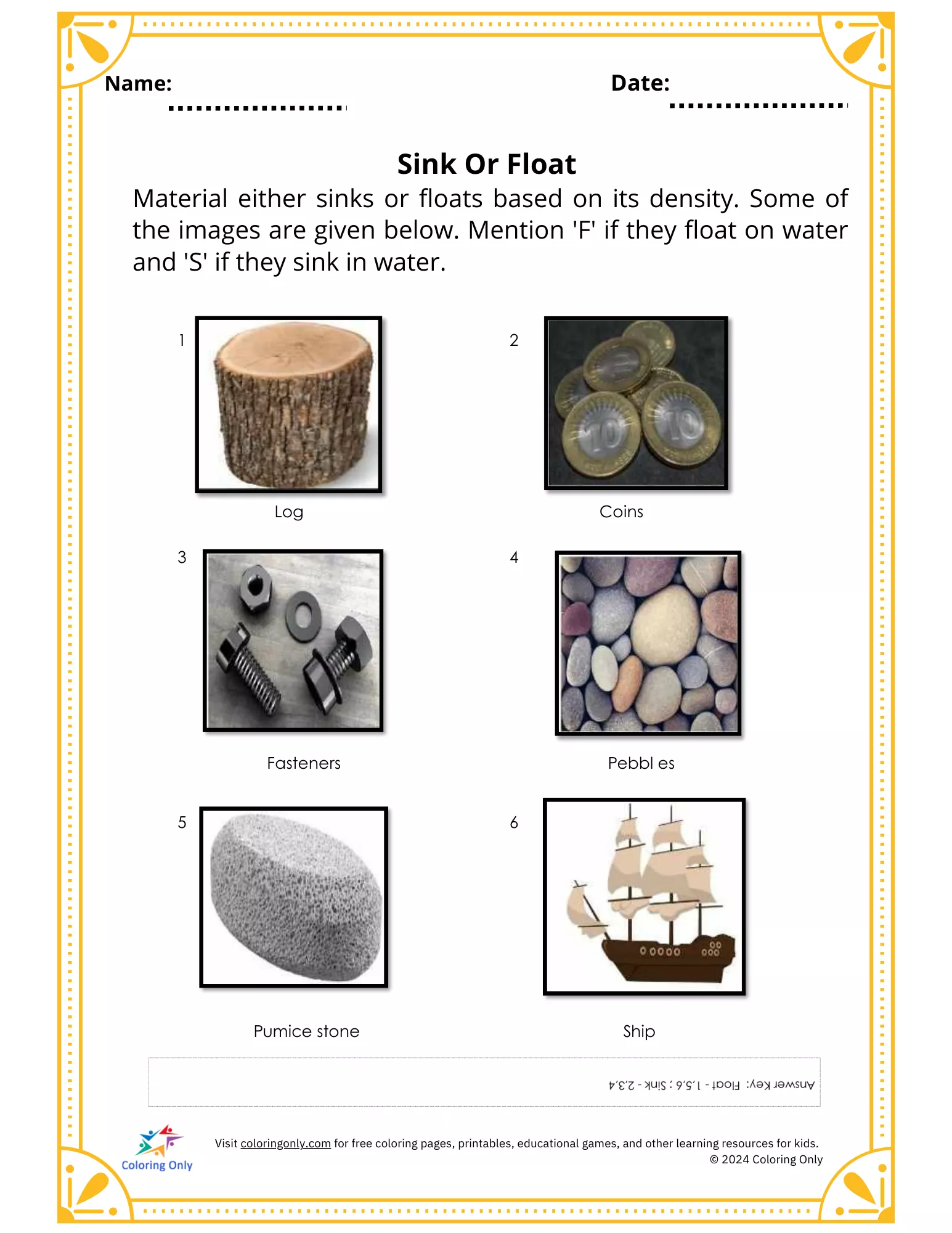 Name:

Date:

Sink Or Float

Material either sinks or floats based on its density. Some of the images are given below. Mention 'F' if they float on water and 'S' if they sink in water.

1

Log

2

Coins

3

Fasteners

4

Pebbl es

5

Pumice stone

6

Ship

Answer Key: Float - 1,5,6 ; Sink - 2,3,4

Coloring Only

Visit coloringonly.com for free coloring pages, printables, educational games, and other learning resources for kids.
© 2024 Coloring Only