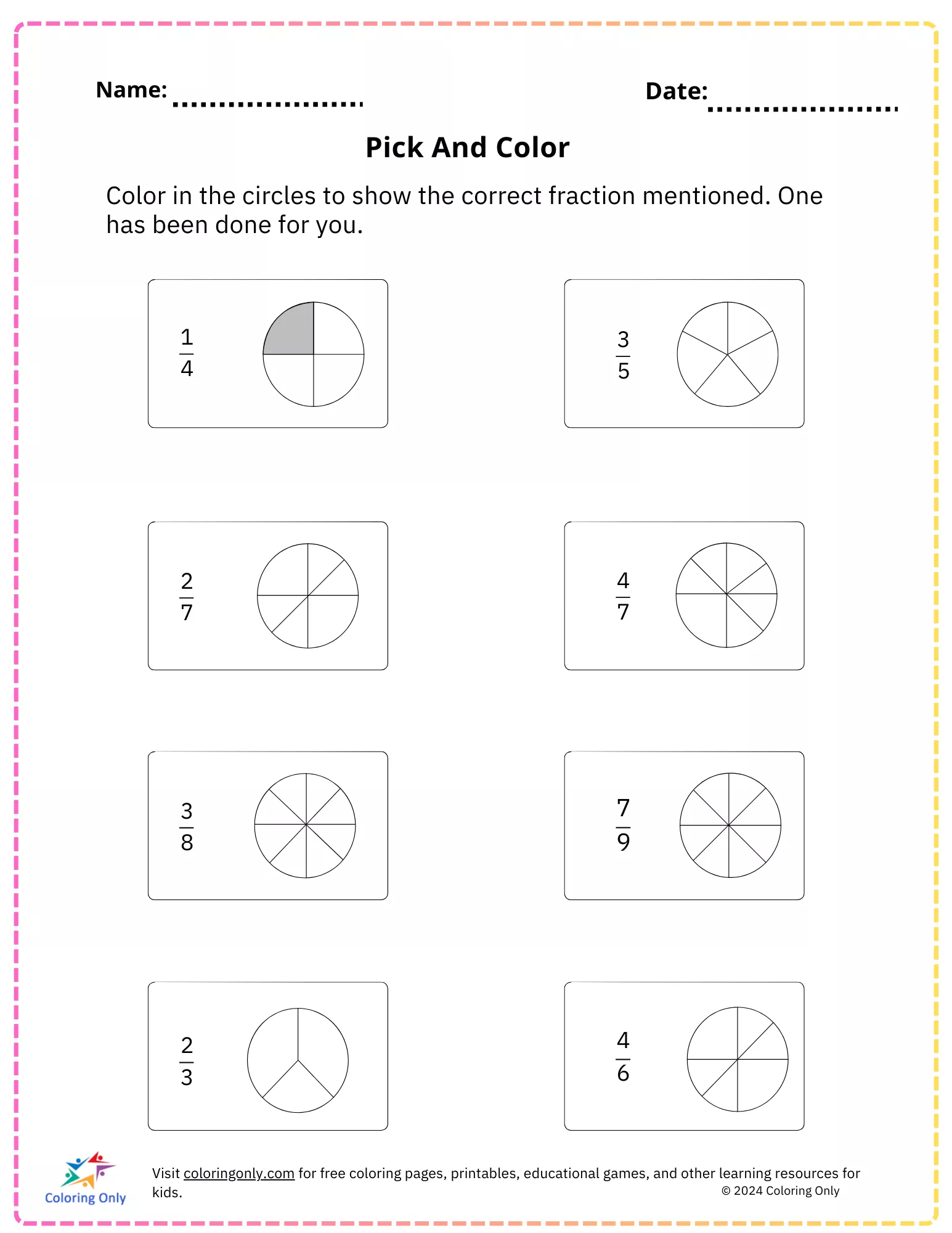 Name: ....................

Date: ....................

Pick And Color

Color in the circles to show the correct fraction mentioned. One has been done for you.

$\frac{1}{4}$

$\frac{3}{5}$

$\frac{2}{7}$

$\frac{4}{7}$

$\frac{3}{8}$

$\frac{7}{9}$

$\frac{2}{3}$

$\frac{4}{6}$

Coloring Only

Visit coloringonly.com for free coloring pages, printables, educational games, and other learning resources for kids.

© 2024 Coloring Only