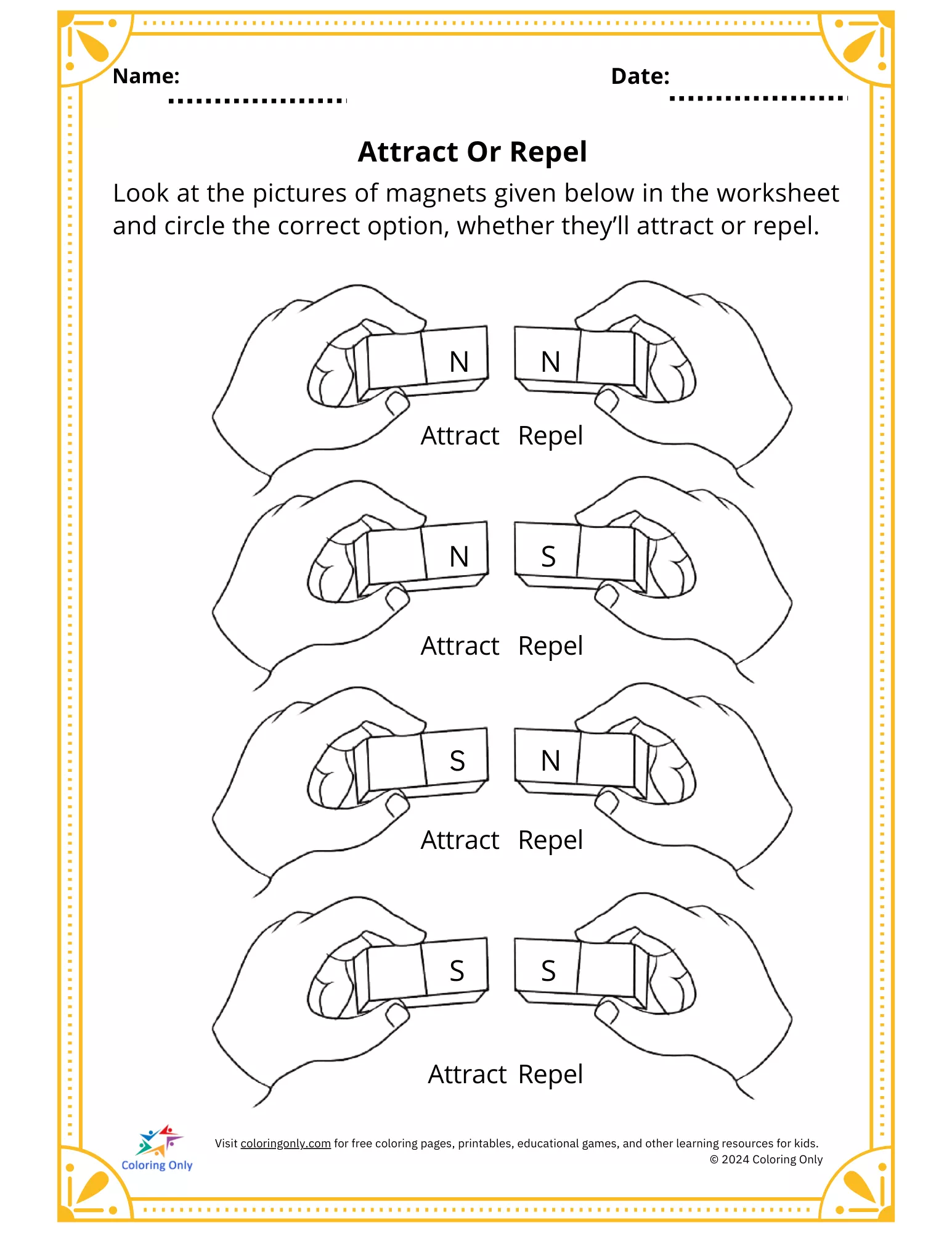 Name:

Date:

Attract Or Repel

Look at the pictures of magnets given below in the worksheet and circle the correct option, whether they'll attract or repel.

N N

Attract Repel

N S

Attract Repel

S N

Attract Repel

S S

Attract Repel

Coloring Only

Visit coloringonly.com for free coloring pages, printables, educational games, and other learning resources for kids.
© 2024 Coloring Only