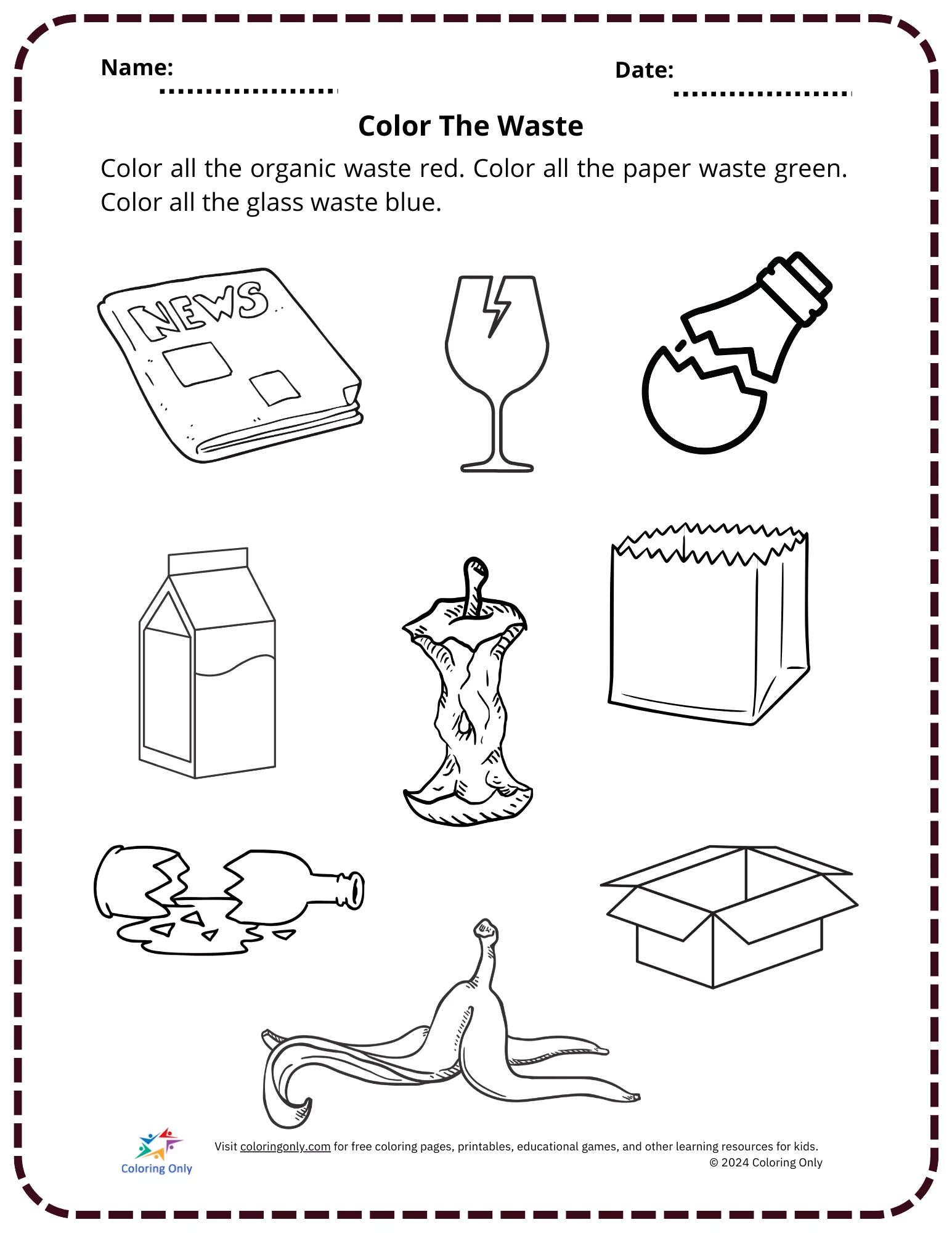 Name:

Date:

Color The Waste

Color all the organic waste red. Color all the paper waste green. Color all the glass waste blue.

NEWS

Coloring Only

Visit coloringonly.com for free coloring pages, printables, educational games, and other learning resources for kids.
© 2024 Coloring Only