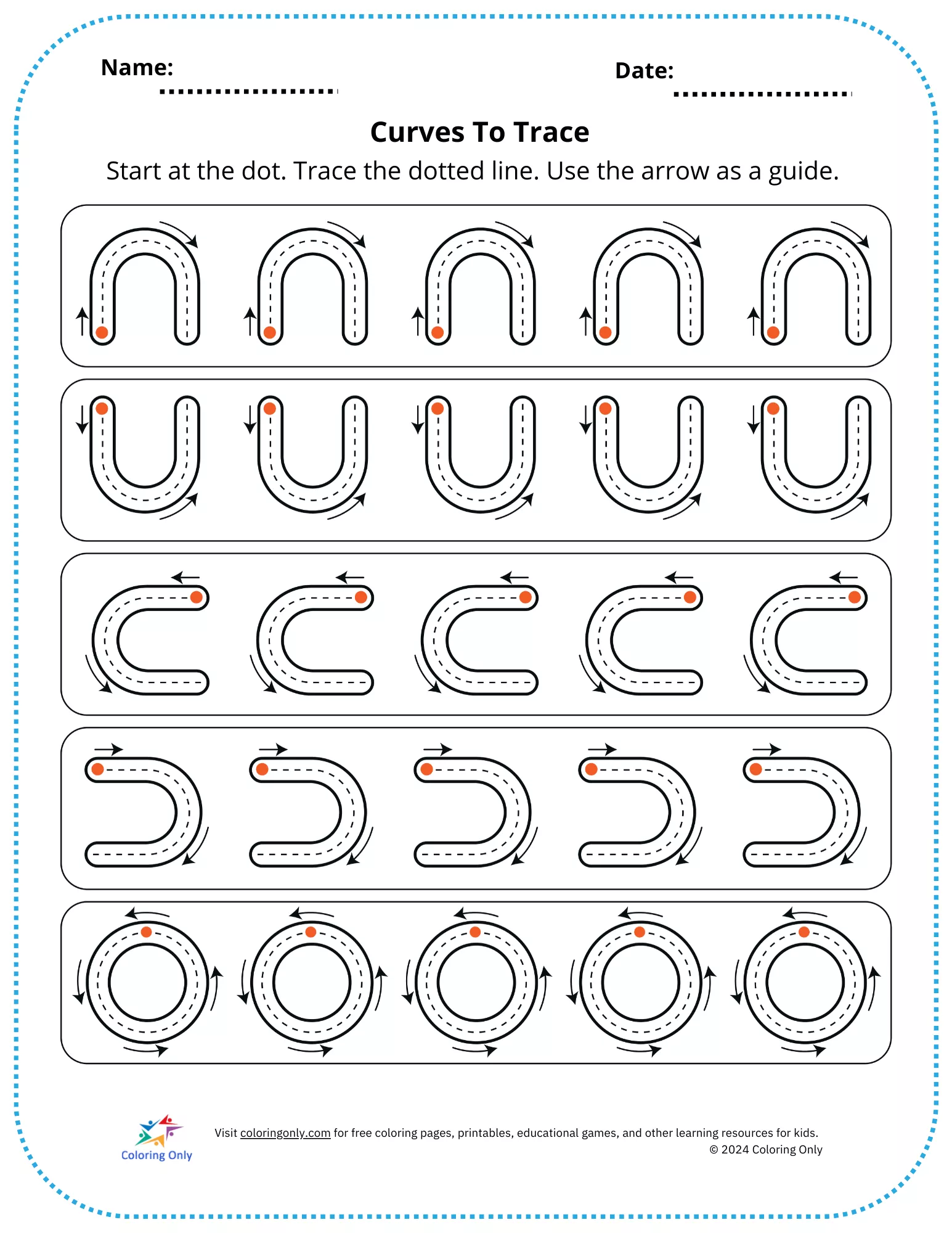 Name:

Date:

Curves To Trace

Start at the dot. Trace the dotted line. Use the arrow as a guide.

Coloring Only

Visit coloringonly.com for free coloring pages, printables, educational games, and other learning resources for kids.
© 2024 Coloring Only