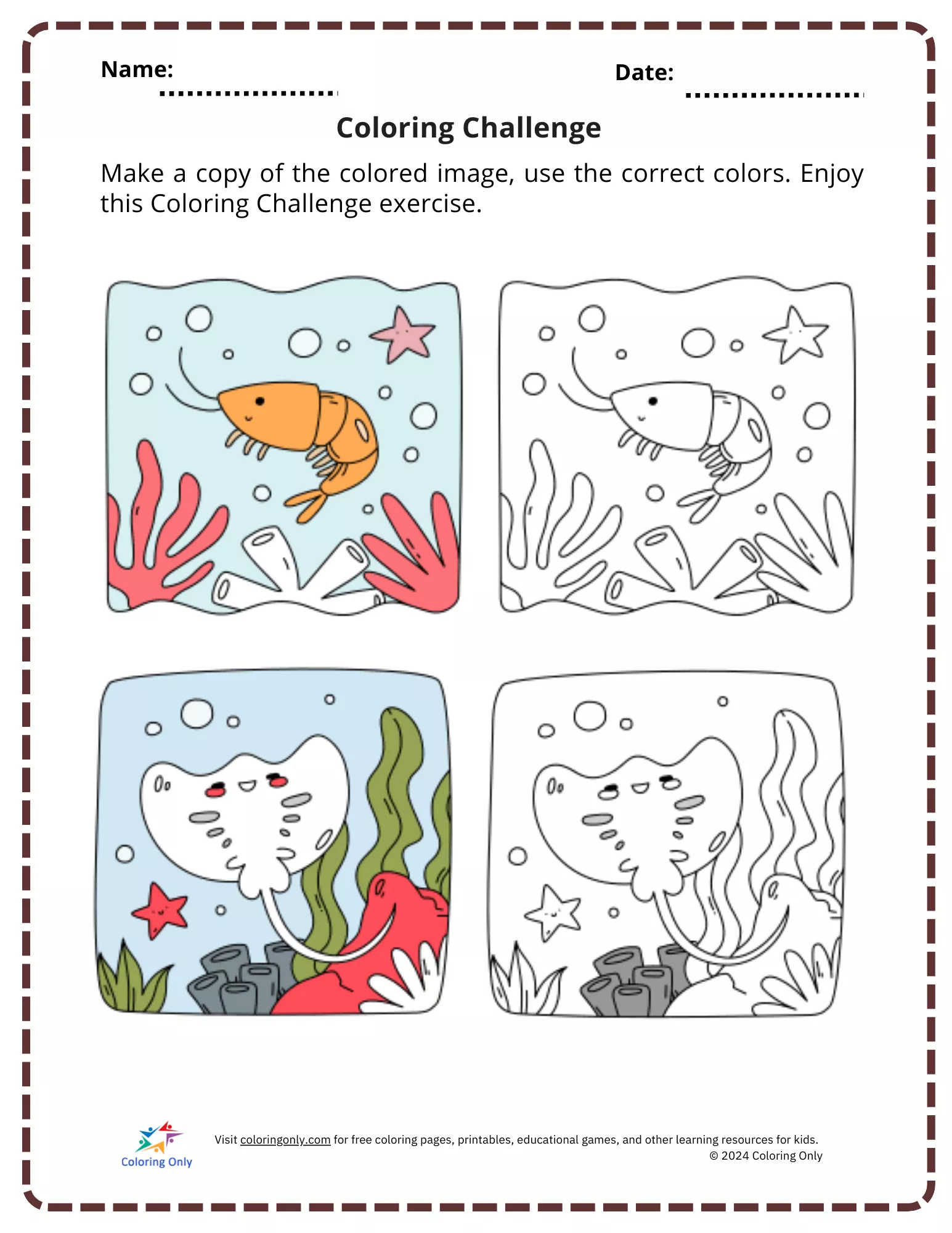 Name:

Date:

Coloring Challenge

Make a copy of the colored image, use the correct colors. Enjoy this Coloring Challenge exercise.

Coloring Only

Visit coloringonly.com for free coloring pages, printables, educational games, and other learning resources for kids.
© 2024 Coloring Only