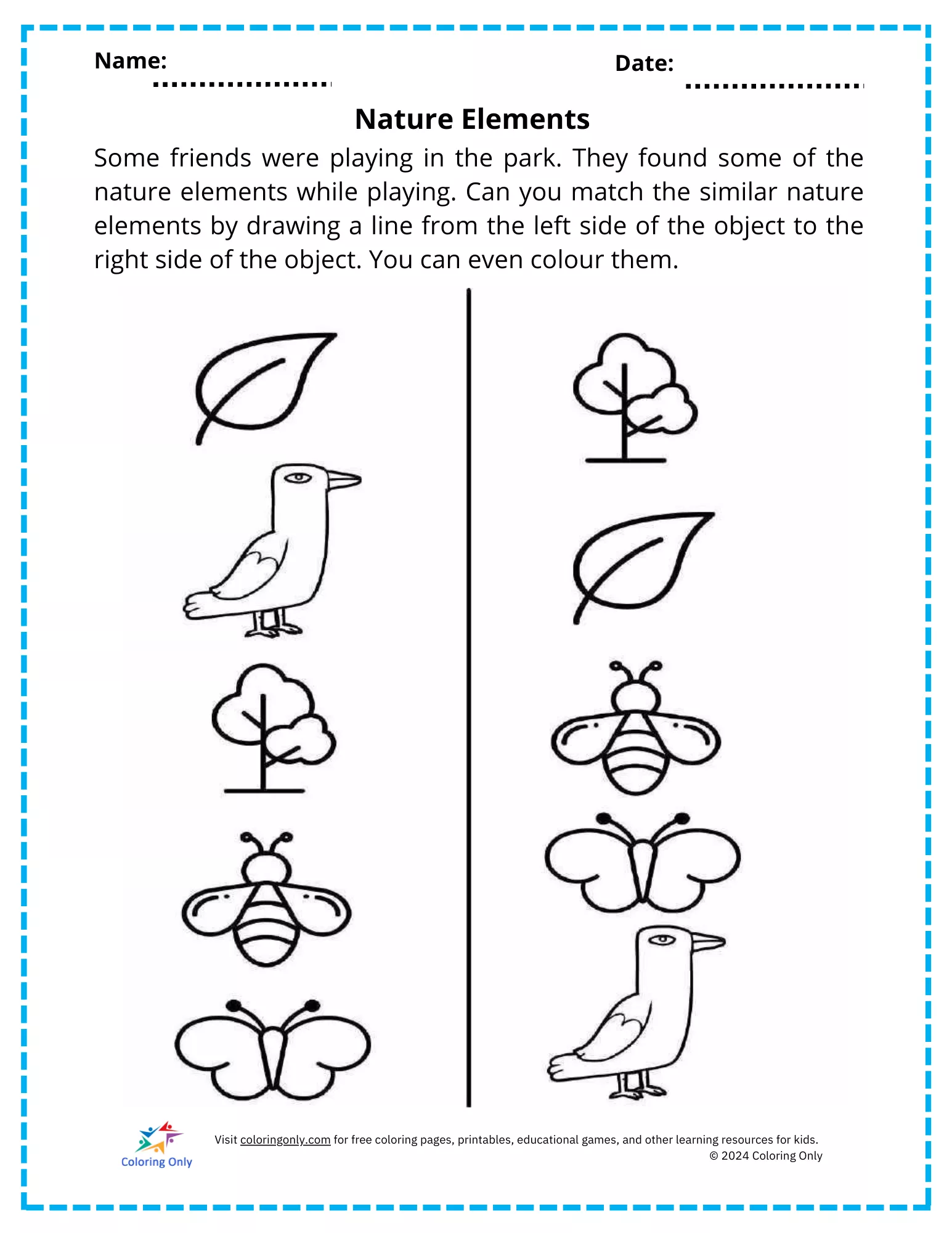 Name:

Date:

Nature Elements

Some friends were playing in the park. They found some of the nature elements while playing. Can you match the similar nature elements by drawing a line from the left side of the object to the right side of the object. You can even colour them.

Coloring Only

Visit coloringonly.com for free coloring pages, printables, educational games, and other learning resources for kids.
© 2024 Coloring Only