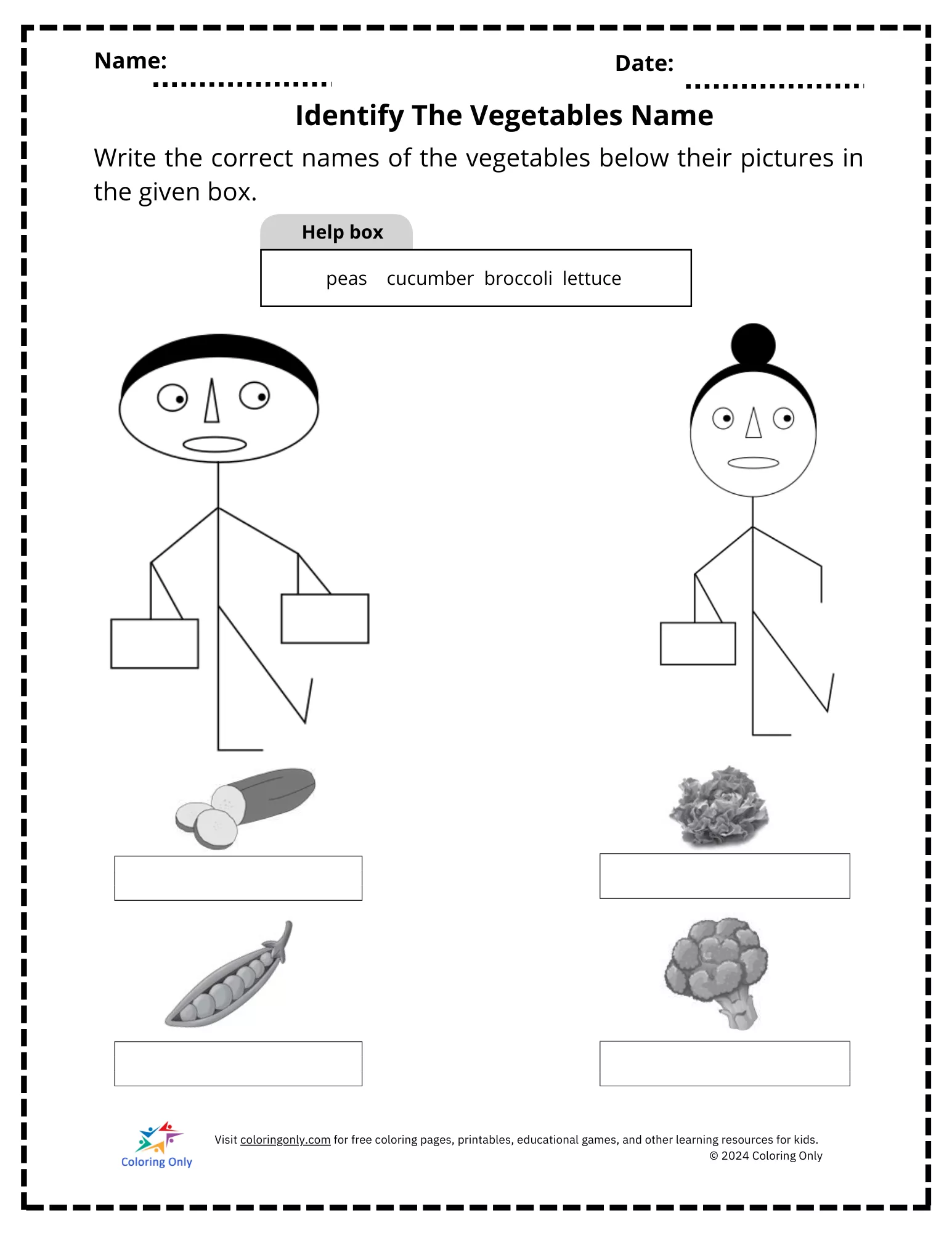 Name:

Date:

Identify The Vegetables Name

Write the correct names of the vegetables below their pictures in the given box.

Help box

peas cucumber broccoli lettuce

Coloring Only

Visit coloringonly.com for free coloring pages, printables, educational games, and other learning resources for kids.
© 2024 Coloring Only