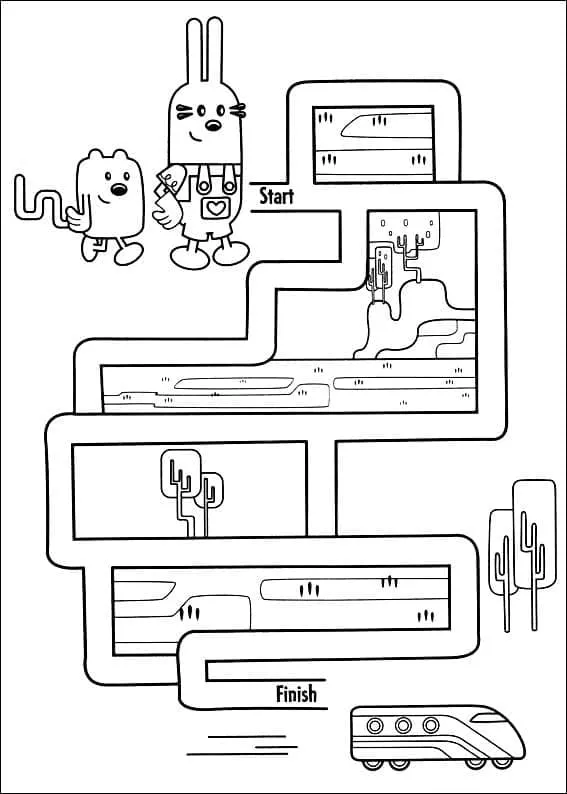 Start

Finish